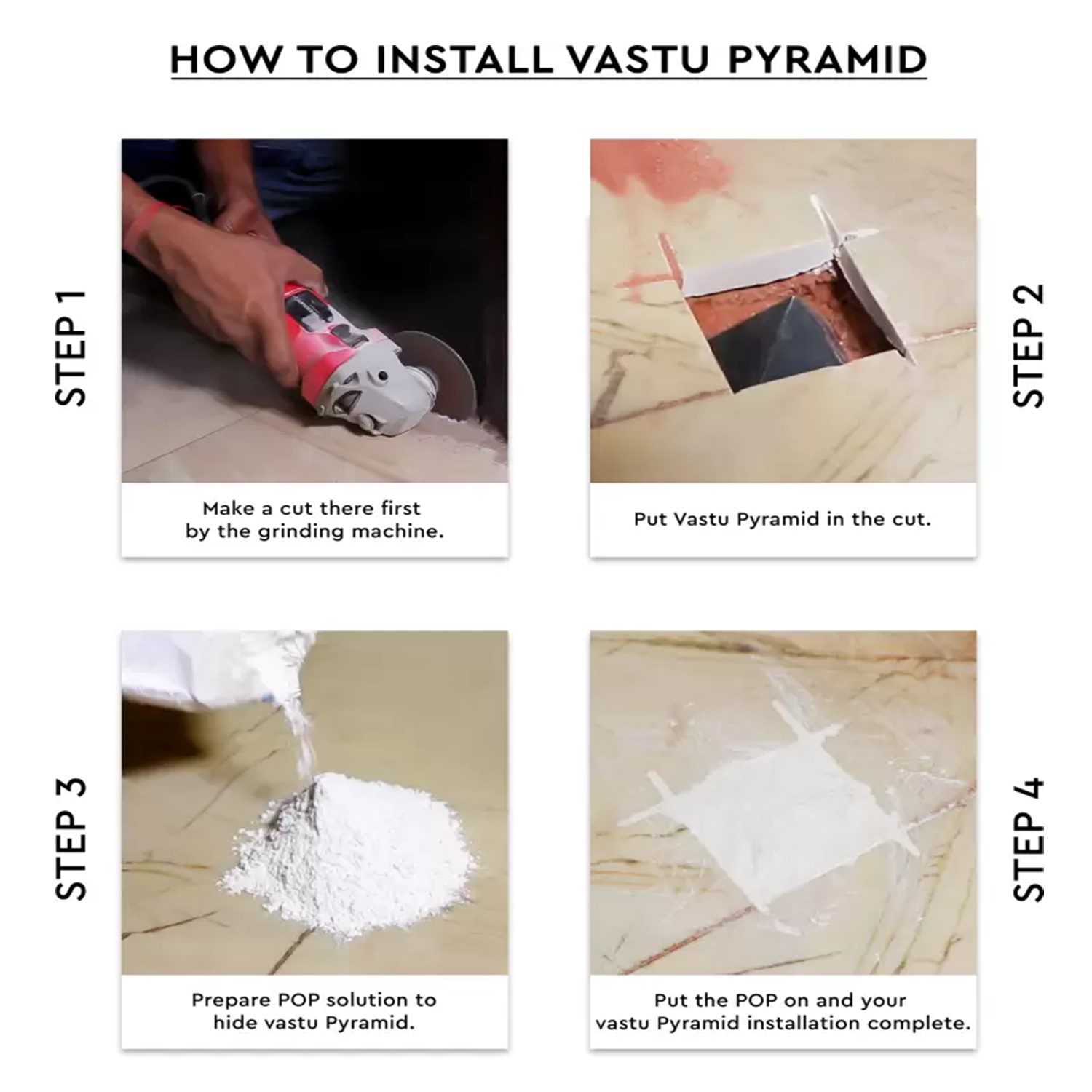 HOW TO INSTALL VASTU PYRAMID

STEP 1

Make a cut there first by the grinding machine.

STEP 2

Put Vastu Pyramid in the cut.

STEP 3

Prepare POP solution to hide vastu Pyramid.

STEP 4

Put the POP on and your vastu Pyramid installation complete.